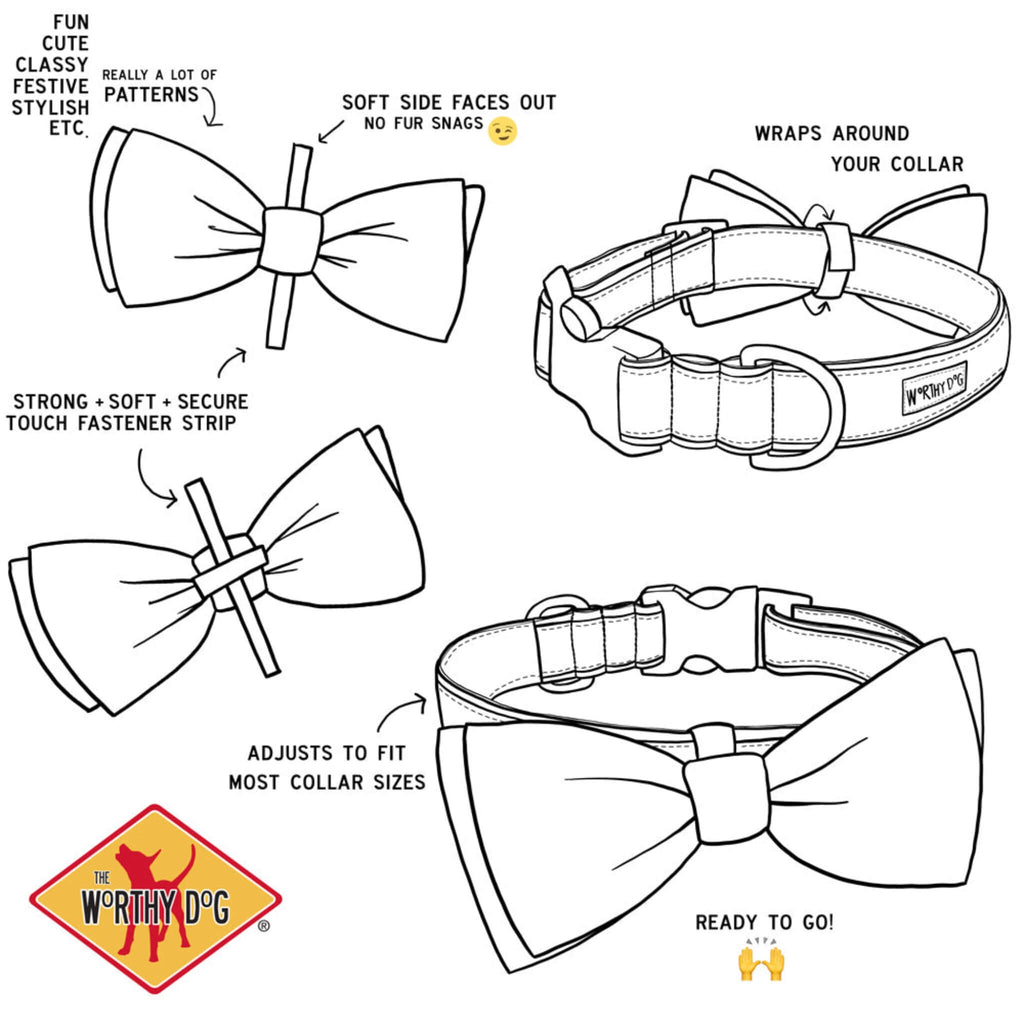 FUN
CUTE
CLASSY
FESTIVE
STYLISH
ETC.

REALLY A LOT OF
PATTERNS

SOFT SIDE FACES OUT
NO FUR SNAGS 😉

WRAPS AROUND
YOUR COLLAR

WORTHY DOG

STRONG + SOFT + SECURE
TOUCH FASTENER STRIP

ADJUSTS TO FIT
MOST COLLAR SIZES

THE
WORTHY DOG
®

READY TO GO!
🙌