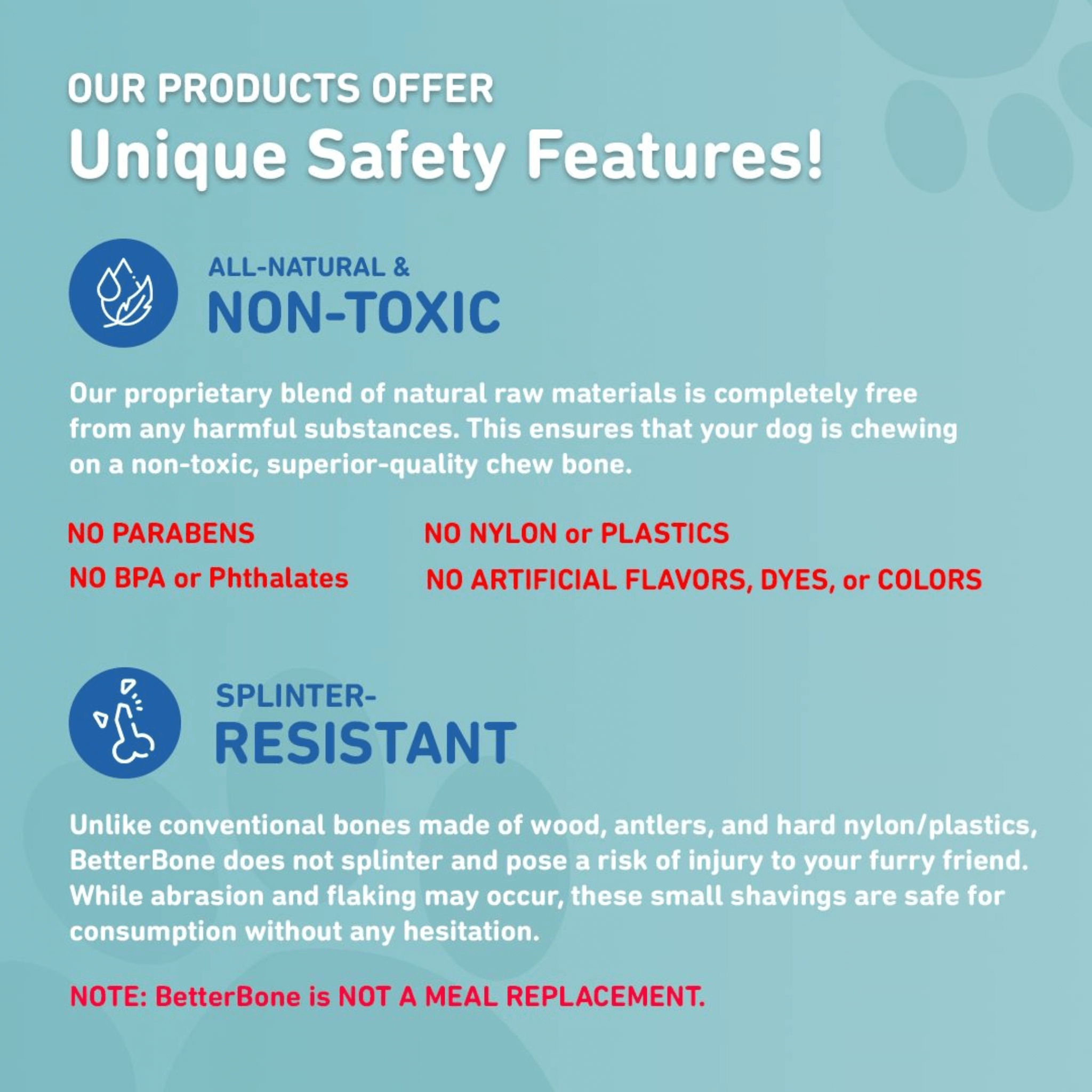 OUR PRODUCTS OFFER
Unique Safety Features!

ALL-NATURAL &
NON-TOXIC

Our proprietary blend of natural raw materials is completely free from any harmful substances. This ensures that your dog is chewing on a non-toxic, superior-quality chew bone.

NO PARABENS
NO BPA or Phthalates
NO NYLON or PLASTICS
NO ARTIFICIAL FLAVORS, DYES, or COLORS

SPLINTER-
RESISTANT

Unlike conventional bones made of wood, antlers, and hard nylon/plastics, BetterBone does not splinter and pose a risk of injury to your furry friend. While abrasion and flaking may occur, these small shavings are safe for consumption without any hesitation.

NOTE: BetterBone is NOT A MEAL REPLACEMENT.